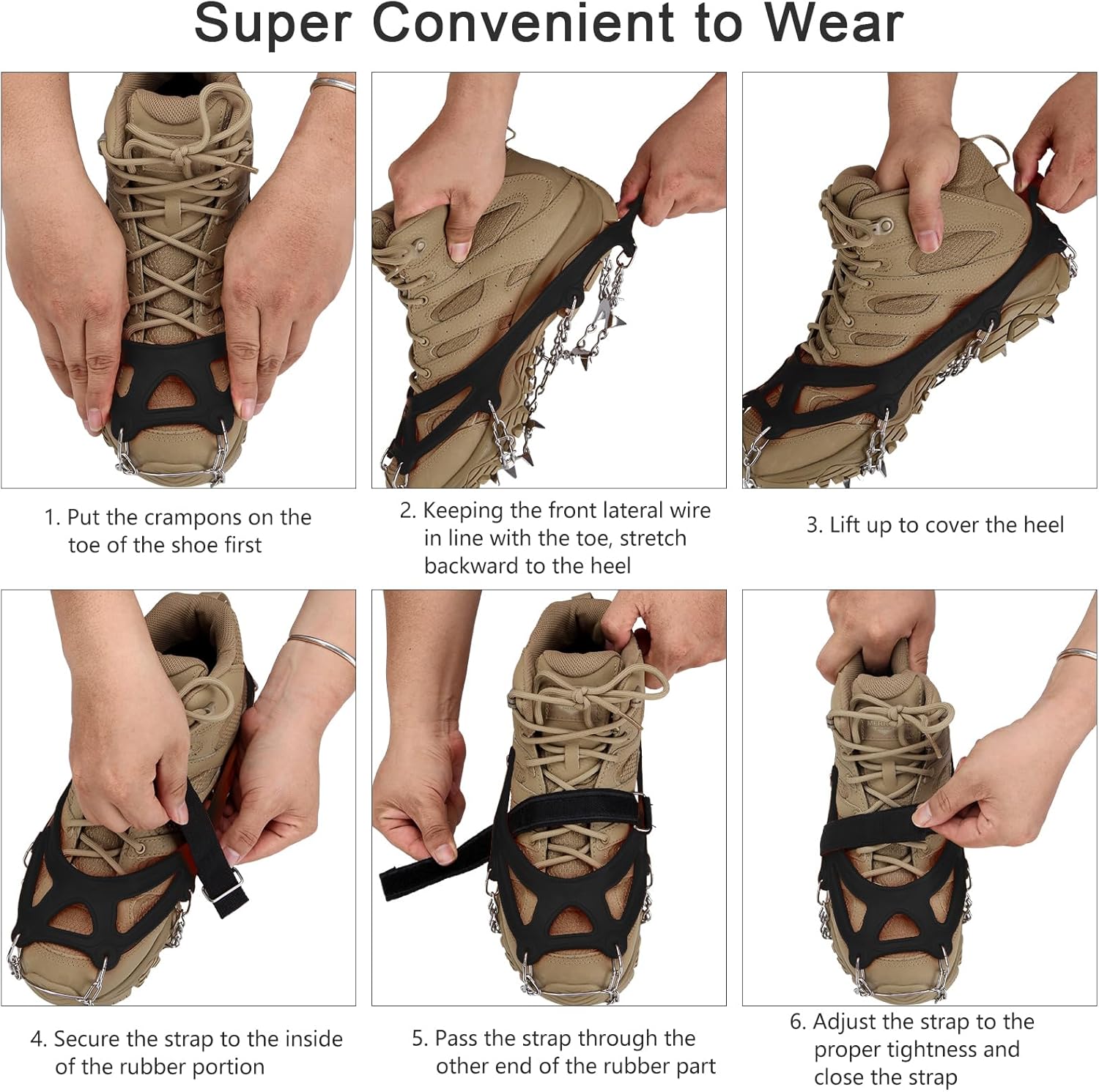 Super Convenient to Wear

1. Put the crampons on the toe of the shoe first

2. Keeping the front lateral wire in line with the toe, stretch backward to the heel

3. Lift up to cover the heel

4. Secure the strap to the inside of the rubber portion

5. Pass the strap through the other end of the rubber part

6. Adjust the strap to the proper tightness and close the strap