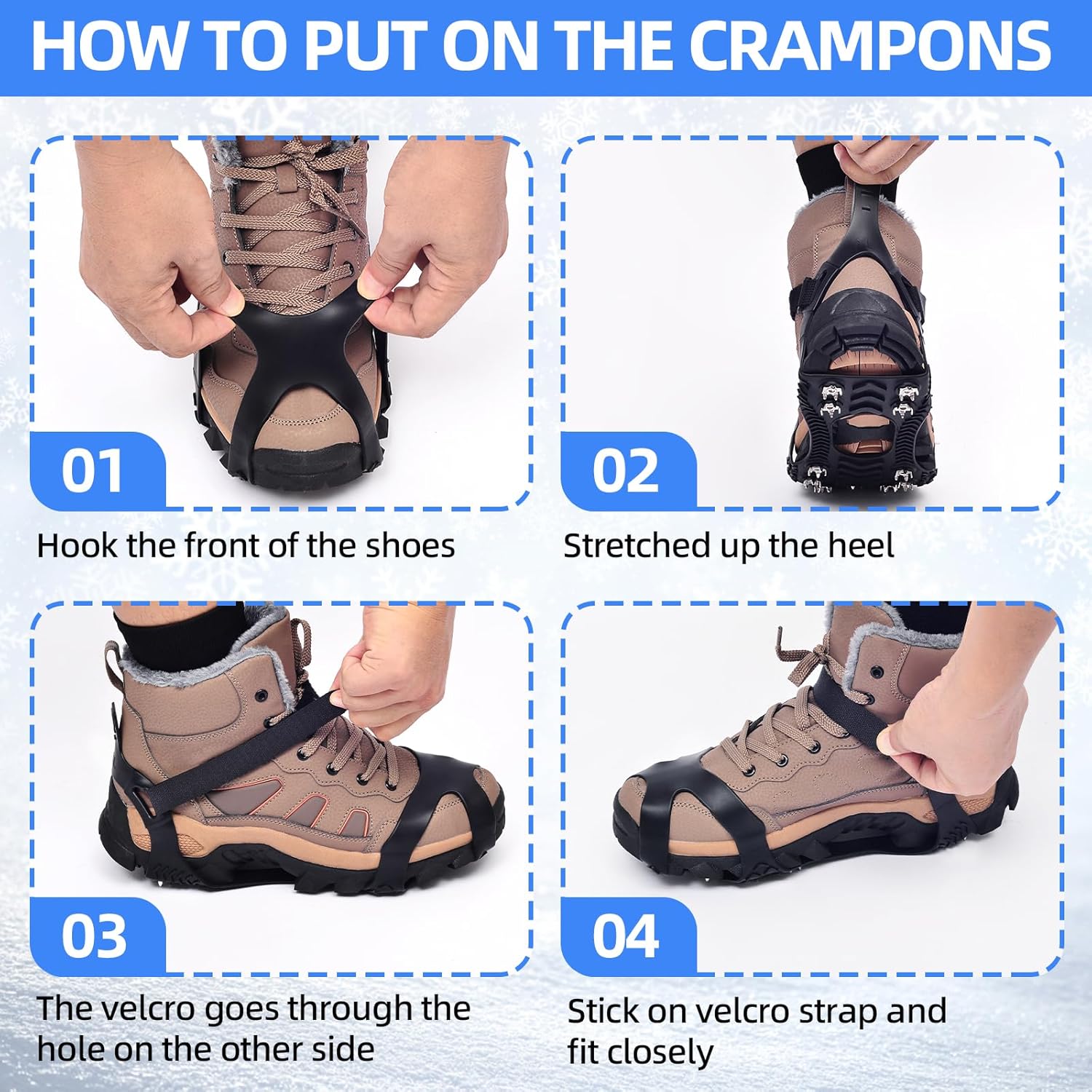 HOW TO PUT ON THE CRAMPONS

01

Hook the front of the shoes

02

Stretched up the heel

03

The velcro goes through the hole on the other side

04

Stick on velcro strap and fit closely