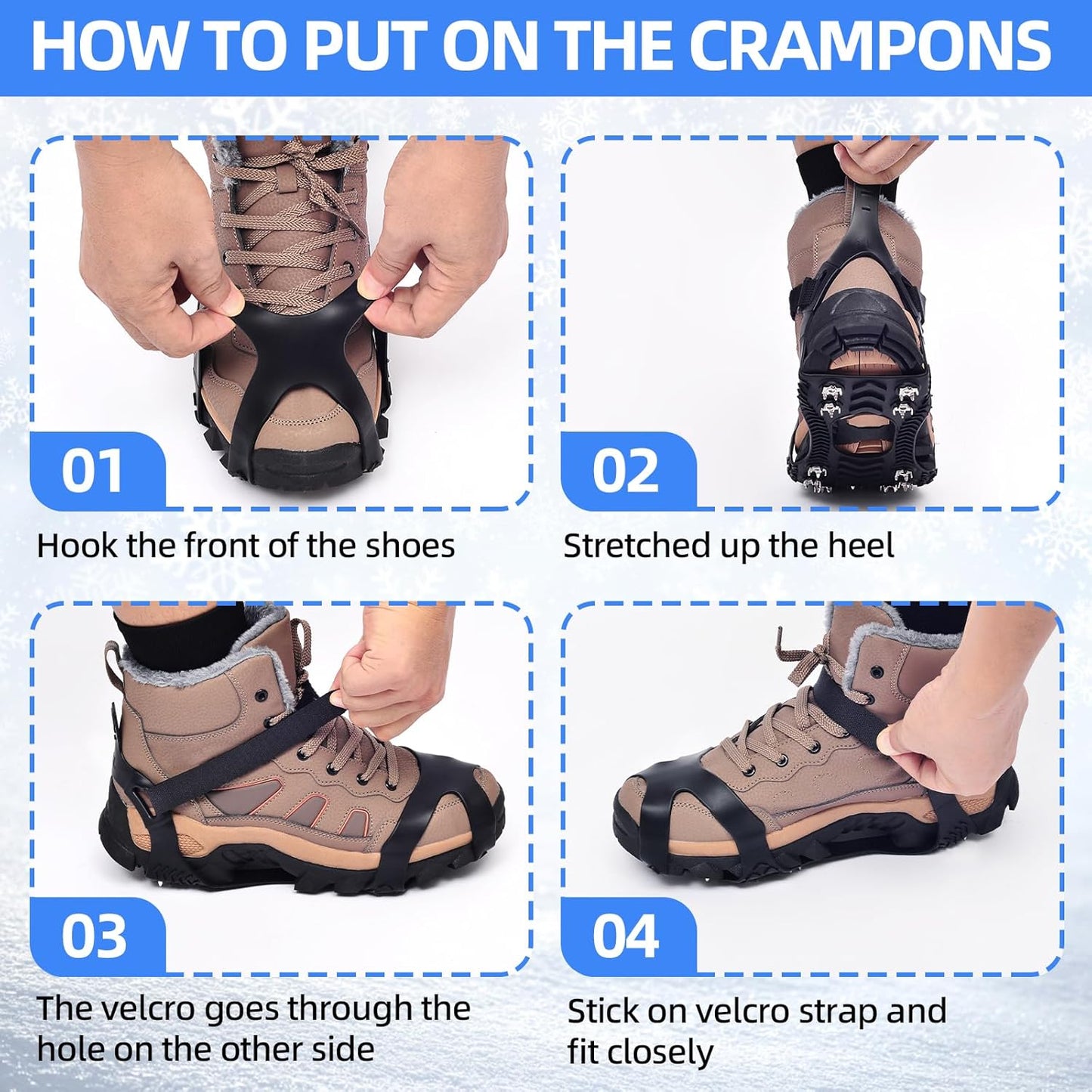 HOW TO PUT ON THE CRAMPONS

01

Hook the front of the shoes

02

Stretched up the heel

03

The velcro goes through the hole on the other side

04

Stick on velcro strap and fit closely